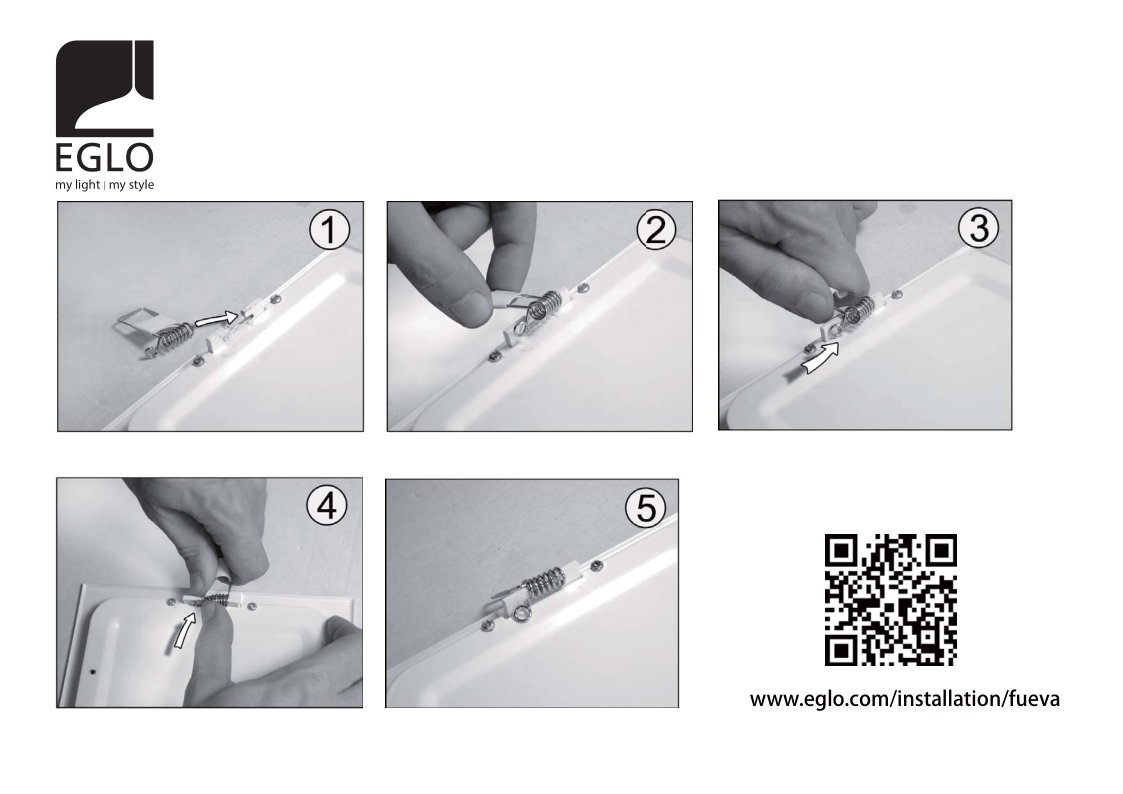 EGLO
my light | my style

1

2

3

4

5

www.eglo.com/installation/fueva