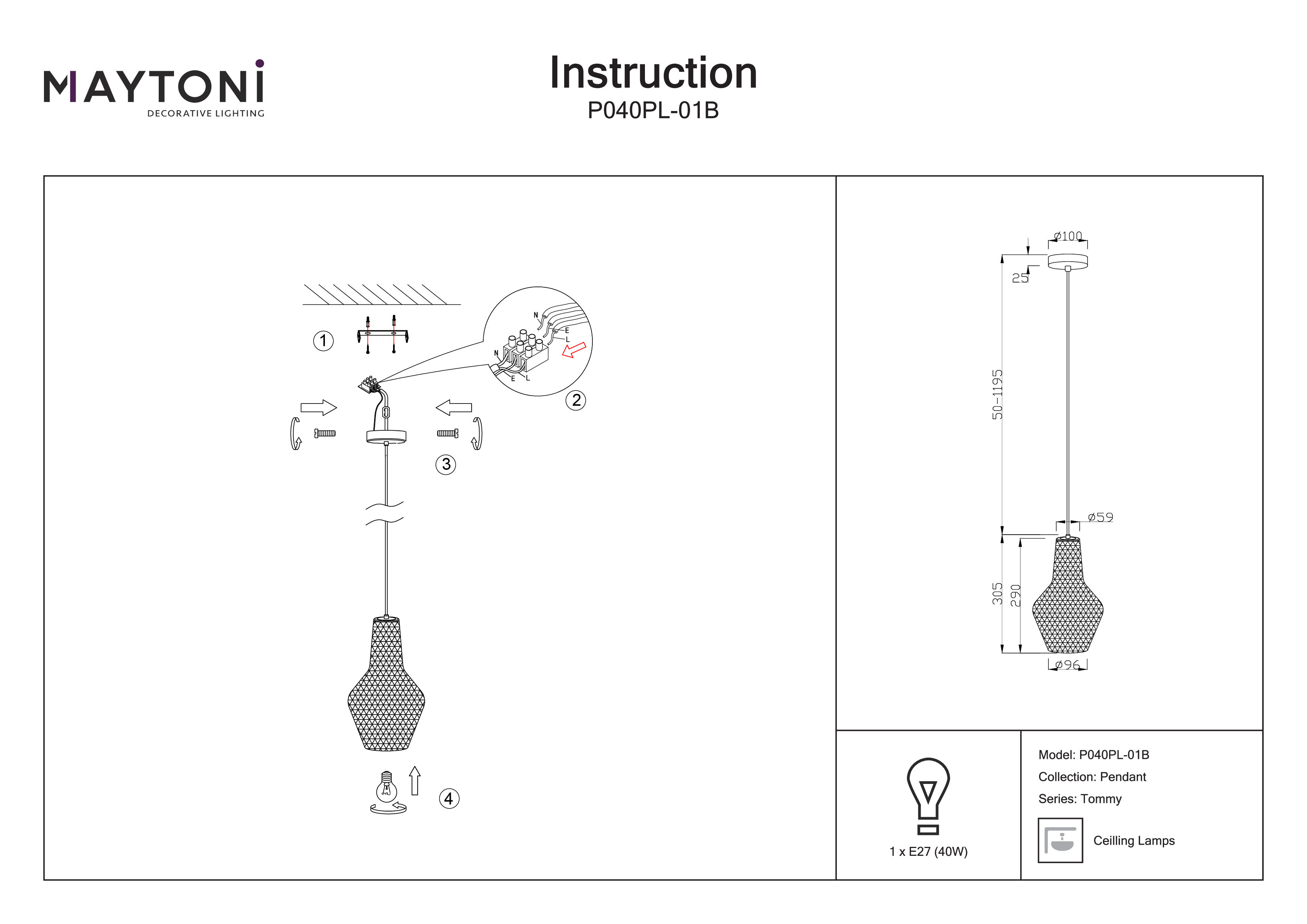 MAYTONI
DECORATIVE LIGHTING

Instruction
P040PL-01B

1
N
E
L
N
E
L
2
3
4

ø100
25
50-1195
ø59
305
290
ø96

1 x E27 (40W)

Model: P040PL-01B
Collection: Pendant
Series: Tommy
Ceilling Lamps