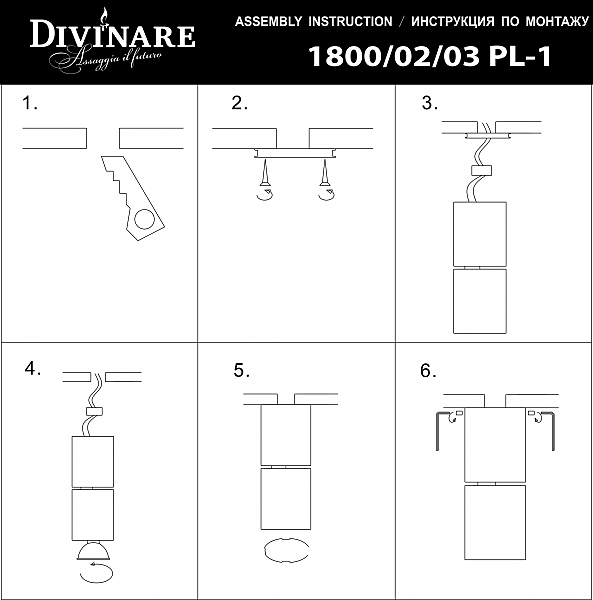 DIVINARE
Assaggia il futuro

ASSEMBLY INSTRUCTION / ИНСТРУКЦИЯ ПО МОНТАЖУ

1800/02/03 PL-1

1.

2.

3.

4.

5.

6.